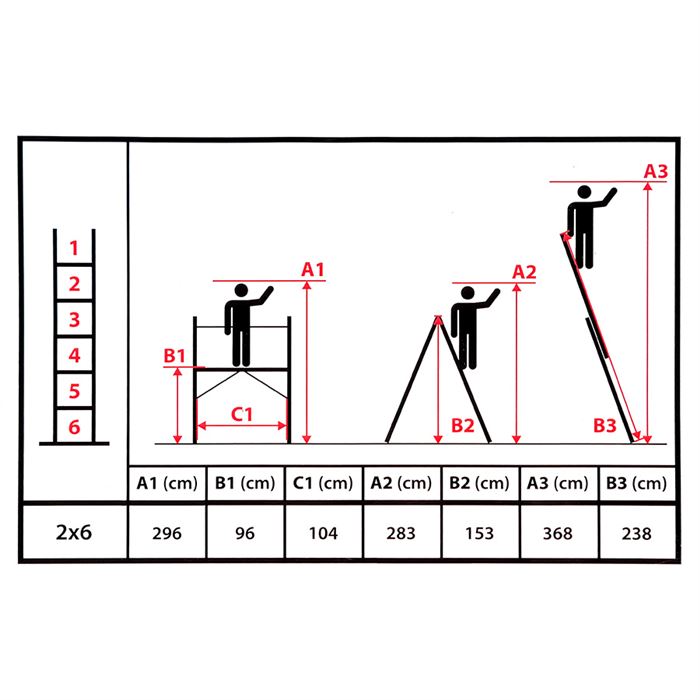 1
2
3
4
5
6

A1
B1
C1
A2
B2
A3
B3

| | A1 (cm) | B1 (cm) | C1 (cm) | A2 (cm) | B2 (cm) | A3 (cm) | B3 (cm) |
|---|---|---|---|---|---|---|---|
| 2x6 | 296 | 96 | 104 | 283 | 153 | 368 | 238 |