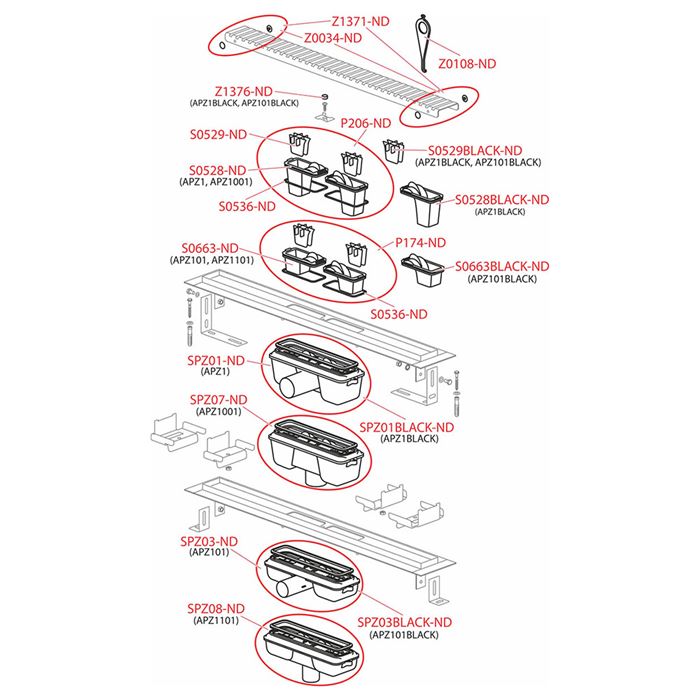 Z1371-ND
Z0034-ND
Z0108-ND
Z1376-ND
(APZ1BLACK, APZ101BLACK)
S0529-ND
P206-ND
S0529BLACK-ND
(APZ1BLACK, APZ101BLACK)
S0528-ND
(APZ1, APZ1001)
S0536-ND
S0528BLACK-ND
(APZ1BLACK)
S0663-ND
(APZ101, APZ1101)
P174-ND
S0663BLACK-ND
(APZ101BLACK)
S0536-ND
SPZ01-ND
(APZ1)
SPZ07-ND
(APZ1001)
SPZ01BLACK-ND
(APZ1BLACK)
SPZ03-ND
(APZ101)
SPZ08-ND
(APZ1101)
SPZ03BLACK-ND
(APZ101BLACK)