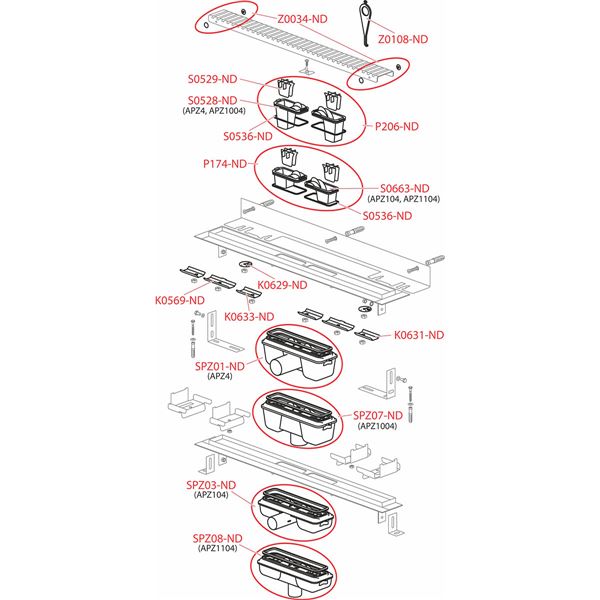 Z0034-ND

Z0108-ND

S0529-ND

S0528-ND
(APZ4, APZ1004)

S0536-ND

P206-ND

P174-ND

S0663-ND
(APZ104, APZ1104)

S0536-ND

K0629-ND

K0569-ND

K0633-ND

K0631-ND

SPZ01-ND
(APZ4)

SPZ07-ND
(APZ1004)

SPZ03-ND
(APZ104)

SPZ08-ND
(APZ1104)