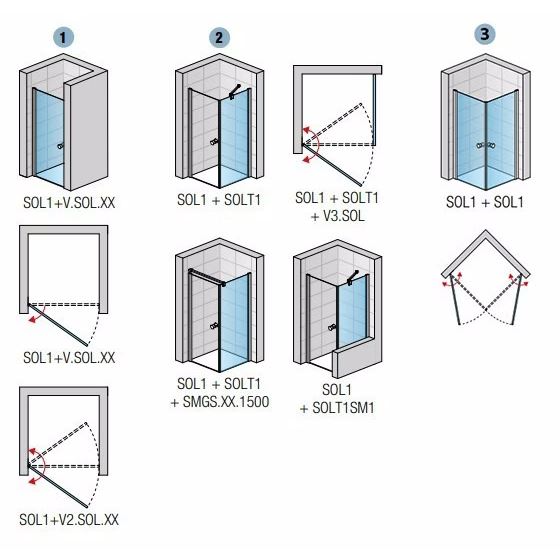 1

SOL1+V.SOL.XX

SOL1+V.SOL.XX

SOL1+V2.SOL.XX

2

SOL1 + SOLT1

SOL1 + SOLT1 + V3.SOL

SOL1 + SOLT1 + SMGS.XX.1500

SOL1 + SOLT1SM1

3

SOL1 + SOL1